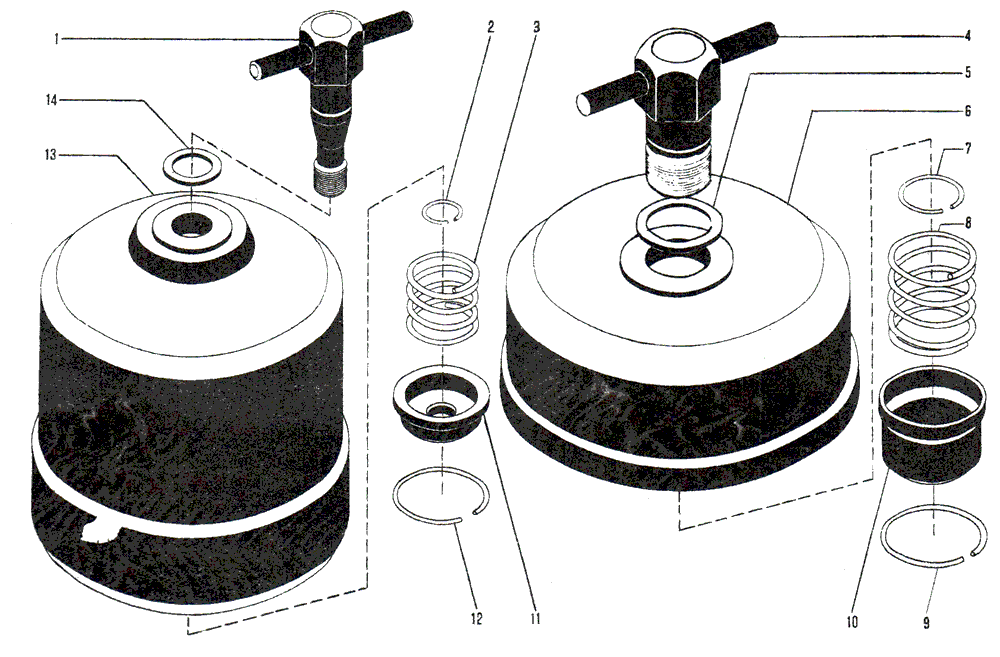 1
14
13
2
3
4
5
6
7
8
12
11
10
9